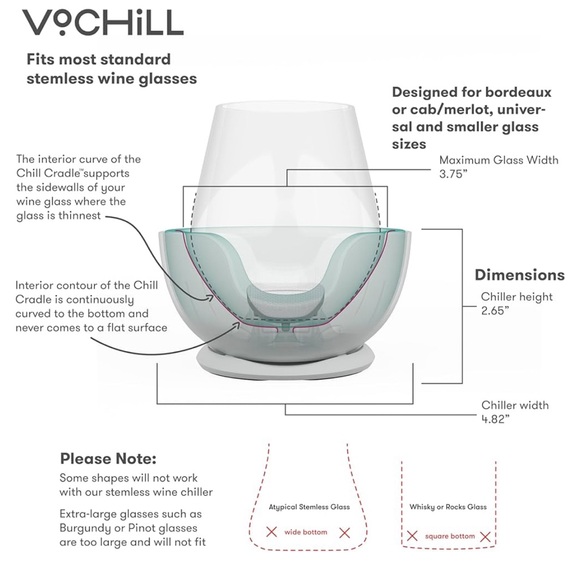 VoCHiLL

Fits most standard stemless wine glasses

Designed for bordeaux or cab/merlot, universal and smaller glass sizes

Maximum Glass Width 3.75"

The interior curve of the Chill Cradle™ supports the sidewalls of your wine glass where the glass is thinnest

Interior contour of the Chill Cradle is continuously curved to the bottom and never comes to a flat surface

Dimensions

Chiller height 2.65"

Chiller width 4.82"

Please Note:

Some shapes will not work with our stemless wine chiller

Extra-large glasses such as Burgundy or Pinot glasses are too large and will not fit

Atypical Stemless Glass

wide bottom

Whisky or Rocks Glass

square bottom